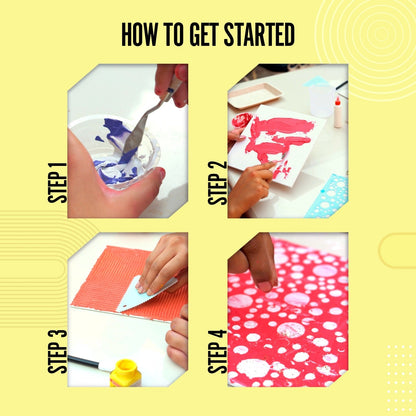 HOW TO GET STARTED

STEP 1

STEP 2

STEP 3

STEP 4