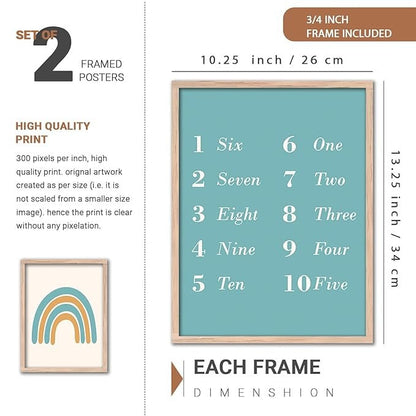 SET OF 2 FRAMED POSTERS

HIGH QUALITY PRINT

300 pixels per inch, high quality print. orignal artwork created as per size (i.e. it is not scaled from a smaller size image). hence the print is clear without any pixelation.

3/4 INCH FRAME INCLUDED

10.25 inch / 26 cm

13.25 inch / 34 cm

1 Six
2 Seven
3 Eight
4 Nine
5 Ten

6 One
7 Two
8 Three
9 Four
10 Five

EACH FRAME
DIMENSHION