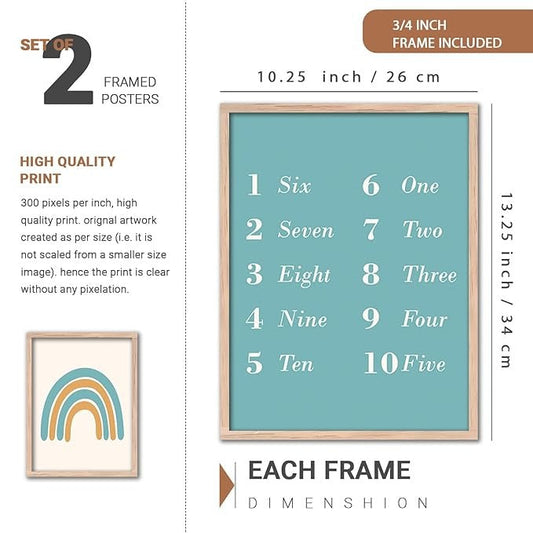 SET OF 2 FRAMED POSTERS

HIGH QUALITY PRINT

300 pixels per inch, high quality print. orignal artwork created as per size (i.e. it is not scaled from a smaller size image). hence the print is clear without any pixelation.

3/4 INCH FRAME INCLUDED

10.25 inch / 26 cm

13.25 inch / 34 cm

1 Six
2 Seven
3 Eight
4 Nine
5 Ten
6 One
7 Two
8 Three
9 Four
10 Five

EACH FRAME
DIMENSHION