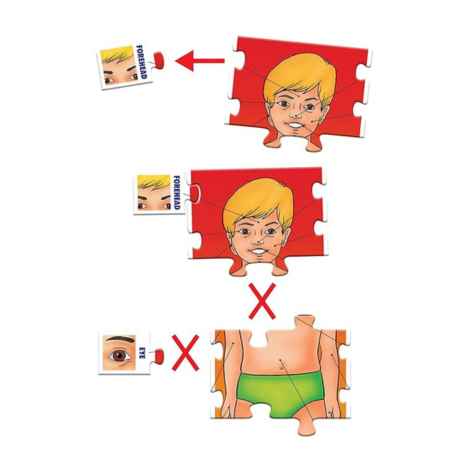 FOREHEAD

FOREHEAD

EYE