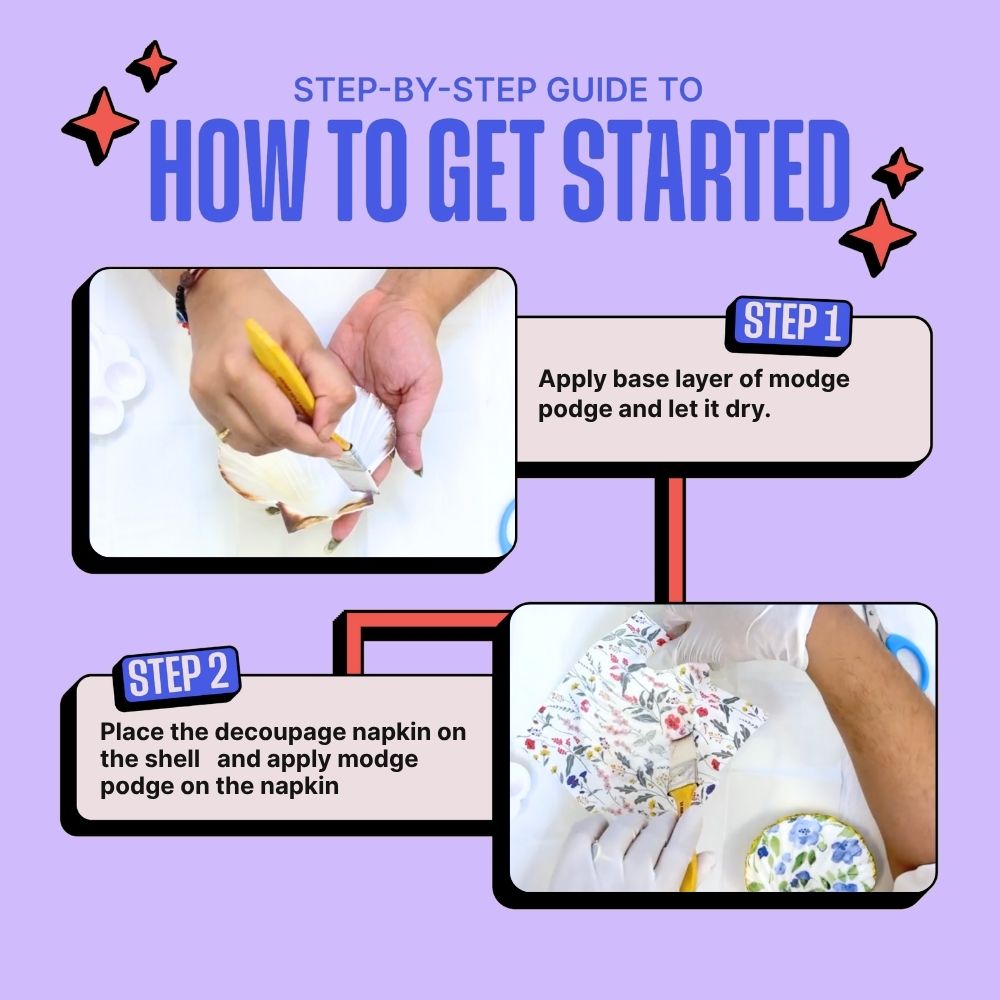 STEP-BY-STEP GUIDE TO
HOW TO GET STARTED

STEP 1
Apply base layer of modge podge and let it dry.

STEP 2
Place the decoupage napkin on the shell and apply modge podge on the napkin