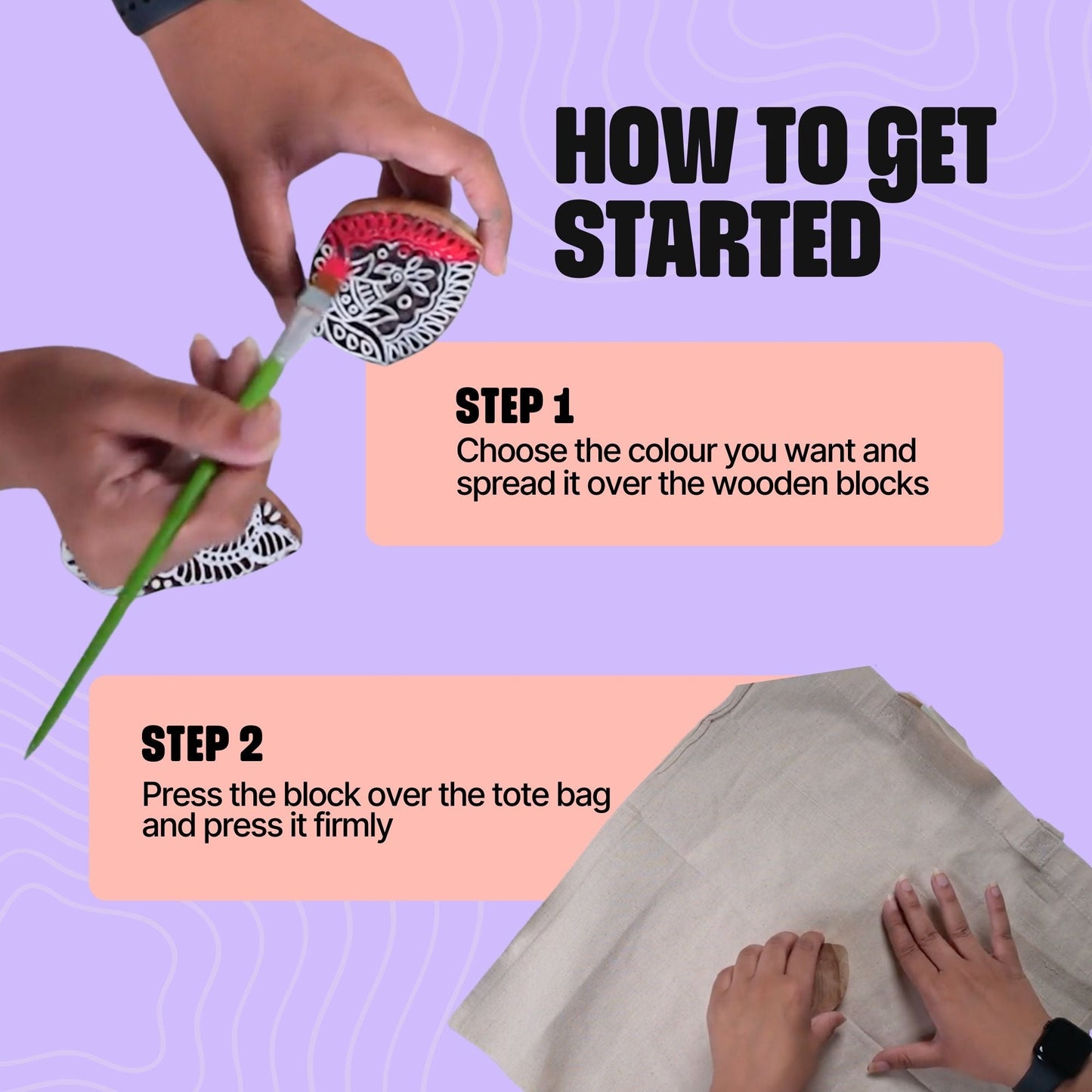 HOW TO GET STARTED

STEP 1
Choose the colour you want and spread it over the wooden blocks

STEP 2
Press the block over the tote bag and press it firmly