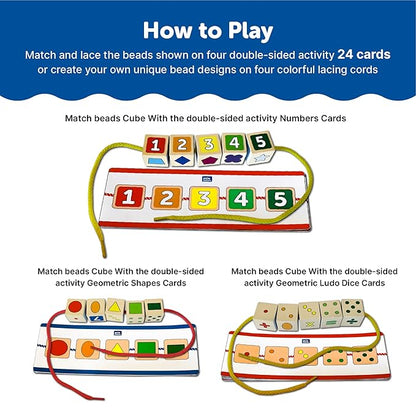 How to Play

Match and lace the beads shown on four double-sided activity 24 cards or create your own unique bead designs on four colorful lacing cords

Match beads Cube With the double-sided activity Numbers Cards

1 2 3 4 5

1 2 3 4 5

Match beads Cube With the double-sided activity Geometric Shapes Cards

Match beads Cube With the double-sided activity Geometric Ludo Dice Cards