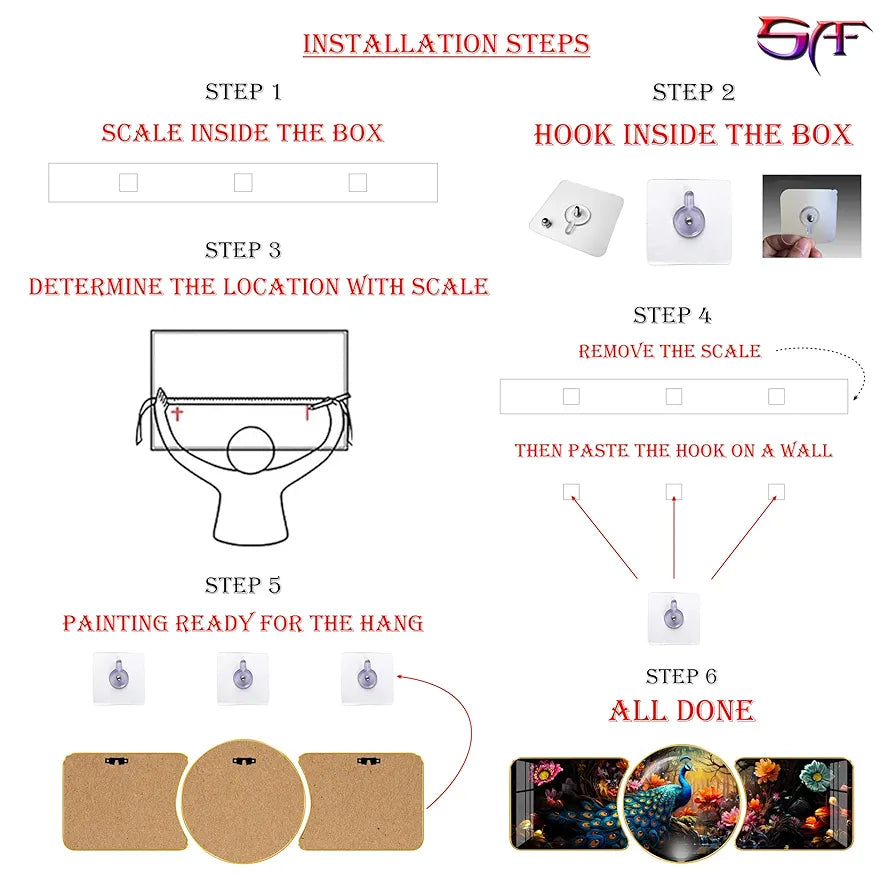 INSTALLATION STEPS

SAF

STEP 1
SCALE INSIDE THE BOX

STEP 2
HOOK INSIDE THE BOX

STEP 3
DETERMINE THE LOCATION WITH SCALE

STEP 4
REMOVE THE SCALE

THEN PASTE THE HOOK ON A WALL

STEP 5
PAINTING READY FOR THE HANG

STEP 6
ALL DONE