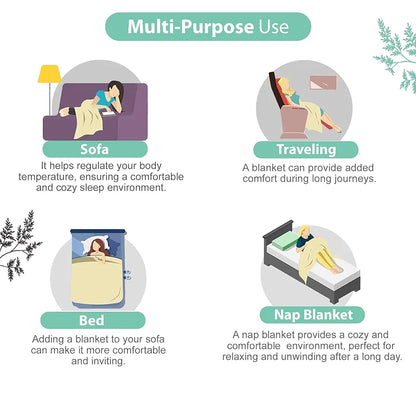 Multi-Purpose Use

Sofa
It helps regulate your body temperature, ensuring a comfortable and cozy sleep environment.

Traveling
A blanket can provide added comfort during long journeys.

Bed
Adding a blanket to your sofa can make it more comfortable and inviting.

Nap Blanket
A nap blanket provides a cozy and comfortable environment, perfect for relaxing and unwinding after a long day.