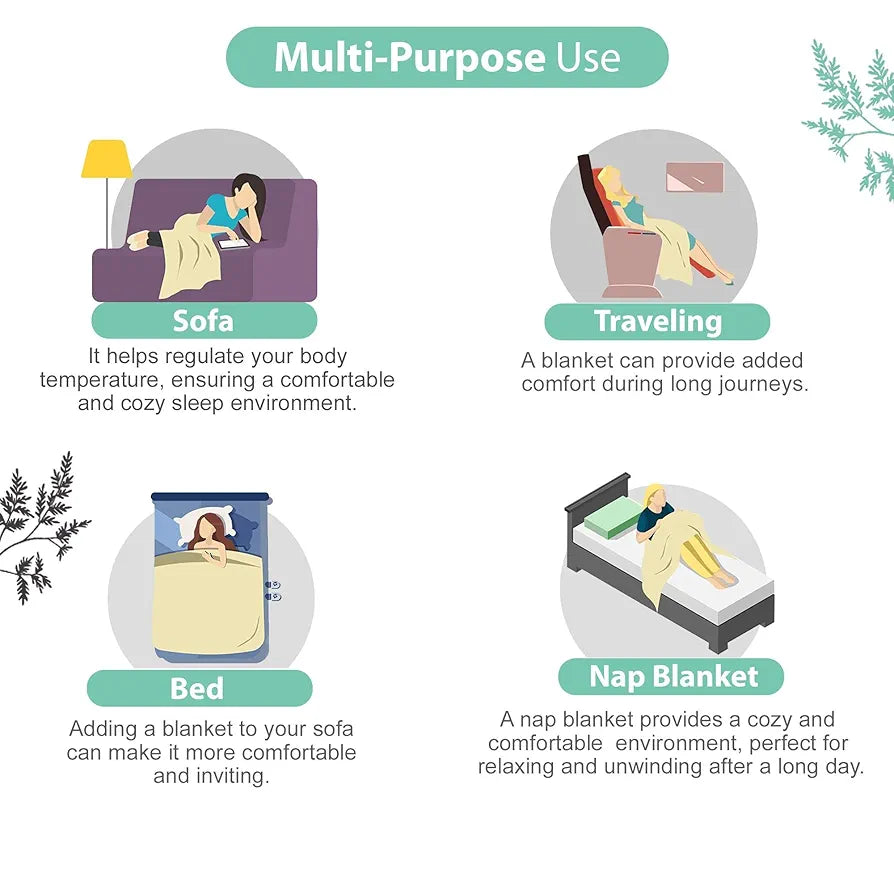 Multi-Purpose Use

Sofa

It helps regulate your body temperature, ensuring a comfortable and cozy sleep environment.

Traveling

A blanket can provide added comfort during long journeys.

Bed

Adding a blanket to your sofa can make it more comfortable and inviting.

Nap Blanket

A nap blanket provides a cozy and comfortable environment, perfect for relaxing and unwinding after a long day.