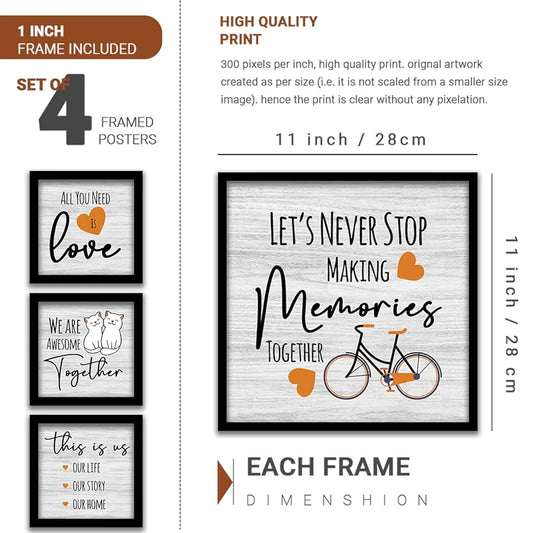 1 INCH
FRAME INCLUDED

SET OF 4 FRAMED POSTERS

ALL YOU NEED IS love

WE ARE AWESOME Together

this is us
OUR LIFE
OUR STORY
OUR HOME

HIGH QUALITY PRINT

300 pixels per inch, high quality print. orignal artwork created as per size (i.e. it is not scaled from a smaller size image). hence the print is clear without any pixelation.

11 inch / 28cm

LET'S NEVER STOP MAKING Memories TOGETHER

11 inch / 28 cm

EACH FRAME
DIMENSHION