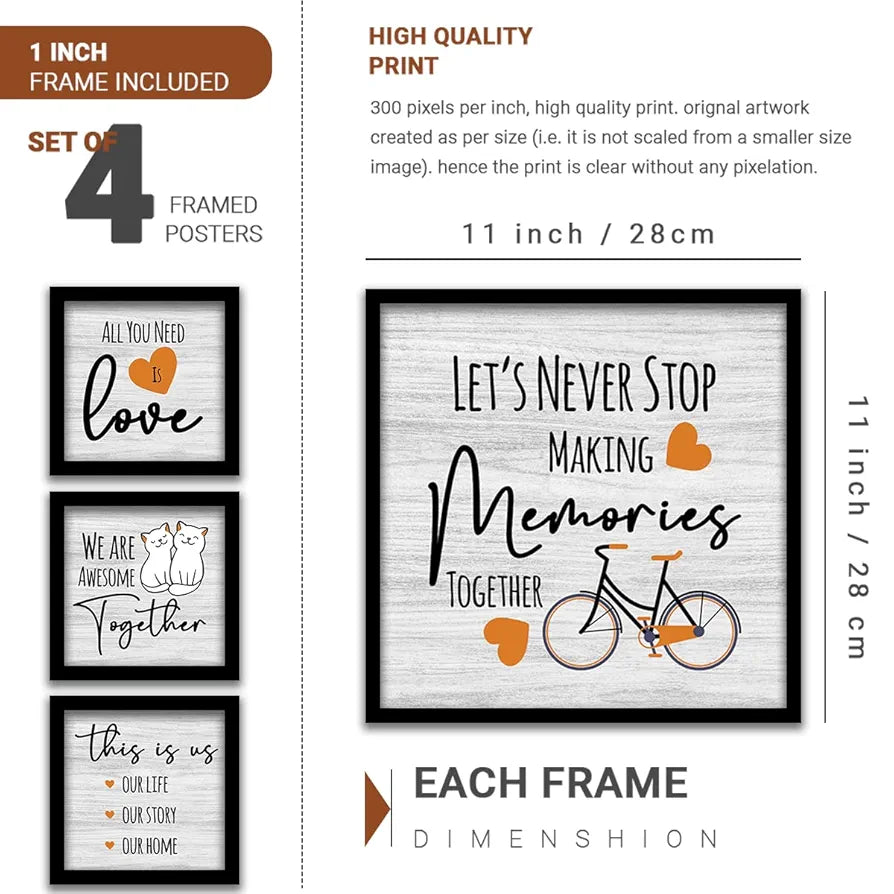 1 INCH
FRAME INCLUDED

SET OF 4 FRAMED POSTERS

ALL YOU NEED IS love

WE ARE AWESOME Together

this is us
OUR LIFE
OUR STORY
OUR HOME

HIGH QUALITY PRINT

300 pixels per inch, high quality print. orignal artwork created as per size (i.e. it is not scaled from a smaller size image). hence the print is clear without any pixelation.

11 inch / 28cm

LET'S NEVER STOP MAKING Memories TOGETHER

11 inch / 28 cm

EACH FRAME
DIMENSHION