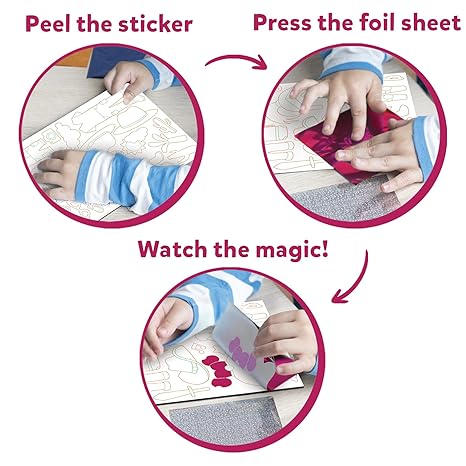 Peel the sticker

Press the foil sheet

Watch the magic!