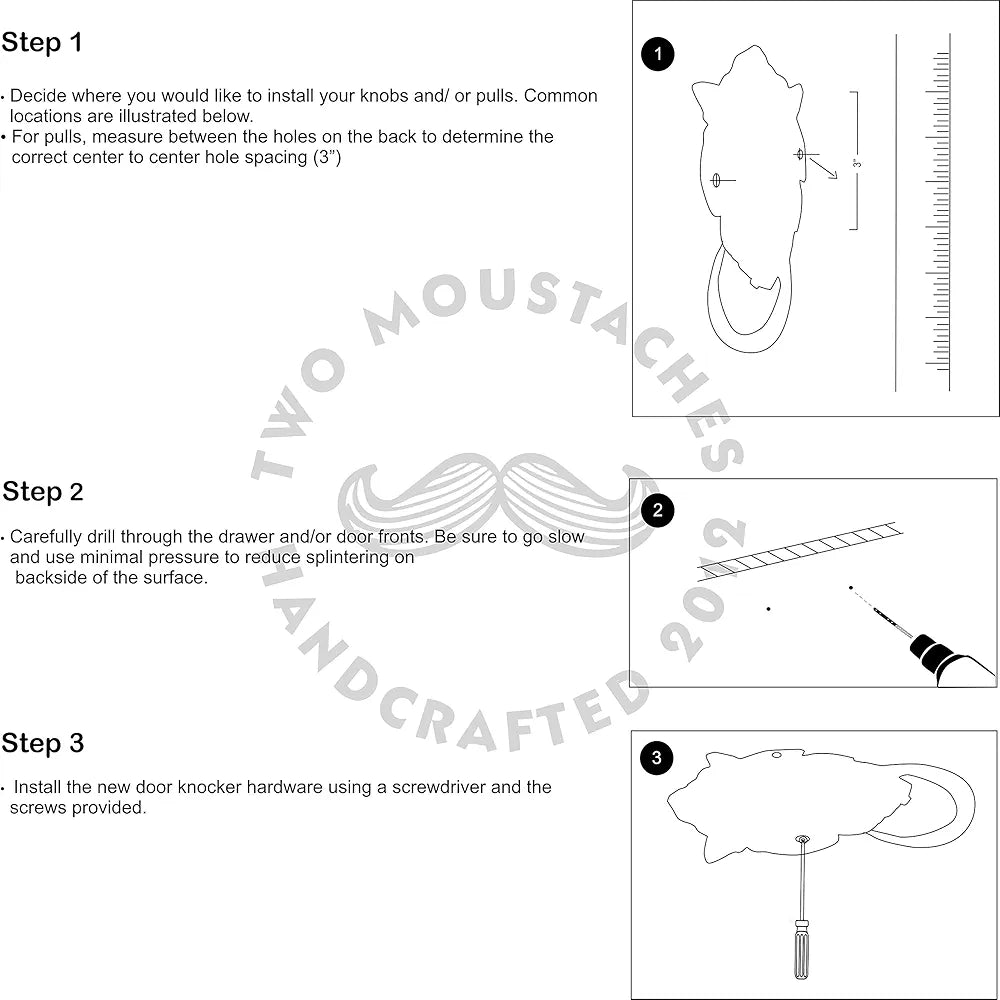 Step 1

• Decide where you would like to install your knobs and/ or pulls. Common locations are illustrated below.
• For pulls, measure between the holes on the back to determine the correct center to center hole spacing (3")

1

3"

TWO MOUSTACHES HANDCRAFTED 2012

Step 2

• Carefully drill through the drawer and/or door fronts. Be sure to go slow and use minimal pressure to reduce splintering on backside of the surface.

2

Step 3

• Install the new door knocker hardware using a screwdriver and the screws provided.

3