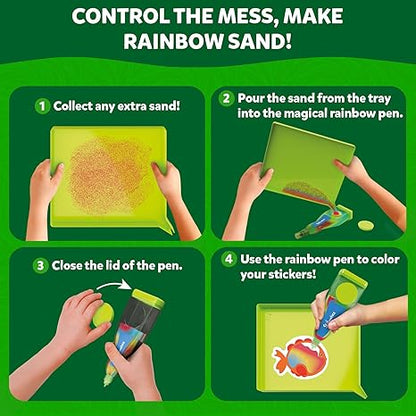 CONTROL THE MESS, MAKE RAINBOW SAND!

1 Collect any extra sand!

2 Pour the sand from the tray into the magical rainbow pen.

3 Close the lid of the pen.

4 Use the rainbow pen to color your stickers!