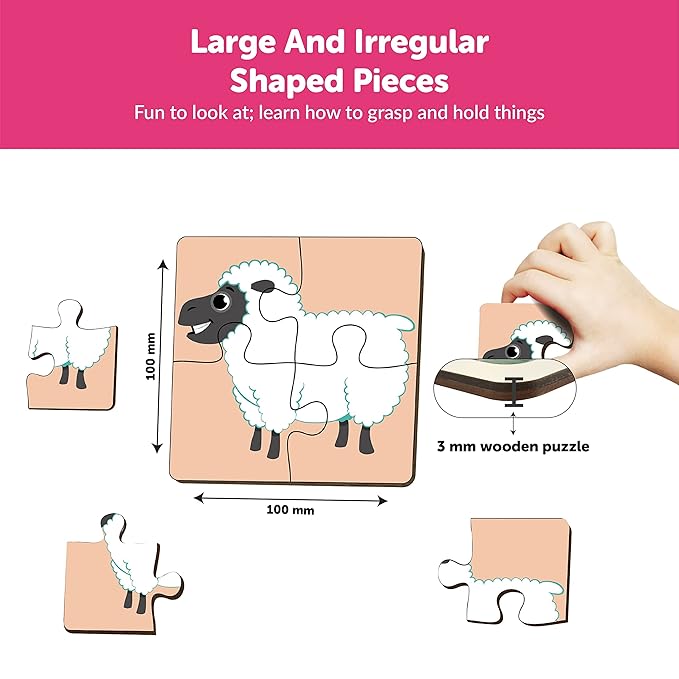 Large And Irregular Shaped Pieces

Fun to look at; learn how to grasp and hold things

100 mm

100 mm

3 mm wooden puzzle