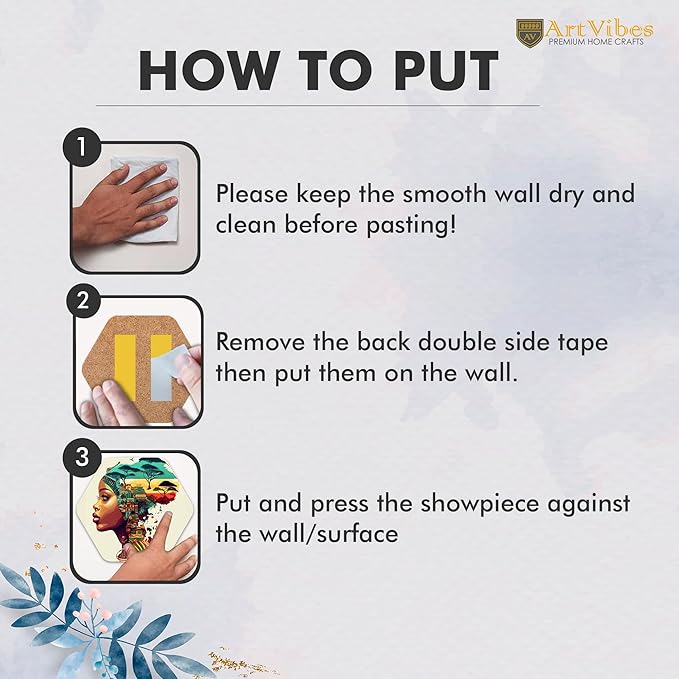 AV ArtVibes
PREMIUM HOME CRAFTS

HOW TO PUT

1
Please keep the smooth wall dry and clean before pasting!

2
Remove the back double side tape then put them on the wall.

3
Put and press the showpiece against the wall/surface