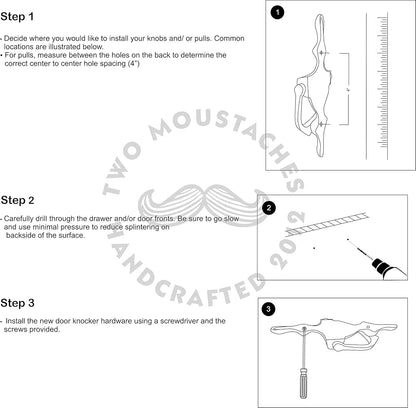 Step 1

- Decide where you would like to install your knobs and/ or pulls. Common locations are illustrated below.
- For pulls, measure between the holes on the back to determine the correct center to center hole spacing (4")

1

4"

TWO MOUSTACHES HANDCRAFTED 2012

Step 2

- Carefully drill through the drawer and/or door fronts. Be sure to go slow and use minimal pressure to reduce splintering on backside of the surface.

2

Step 3

- Install the new door knocker hardware using a screwdriver and the screws provided.

3