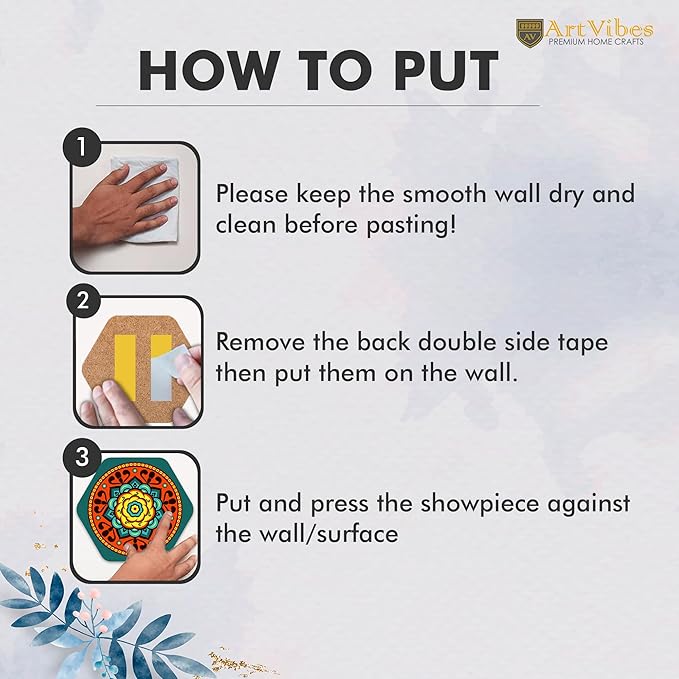 AV ArtVibes
PREMIUM HOME CRAFTS

HOW TO PUT

1

Please keep the smooth wall dry and clean before pasting!

2

Remove the back double side tape then put them on the wall.

3

Put and press the showpiece against the wall/surface