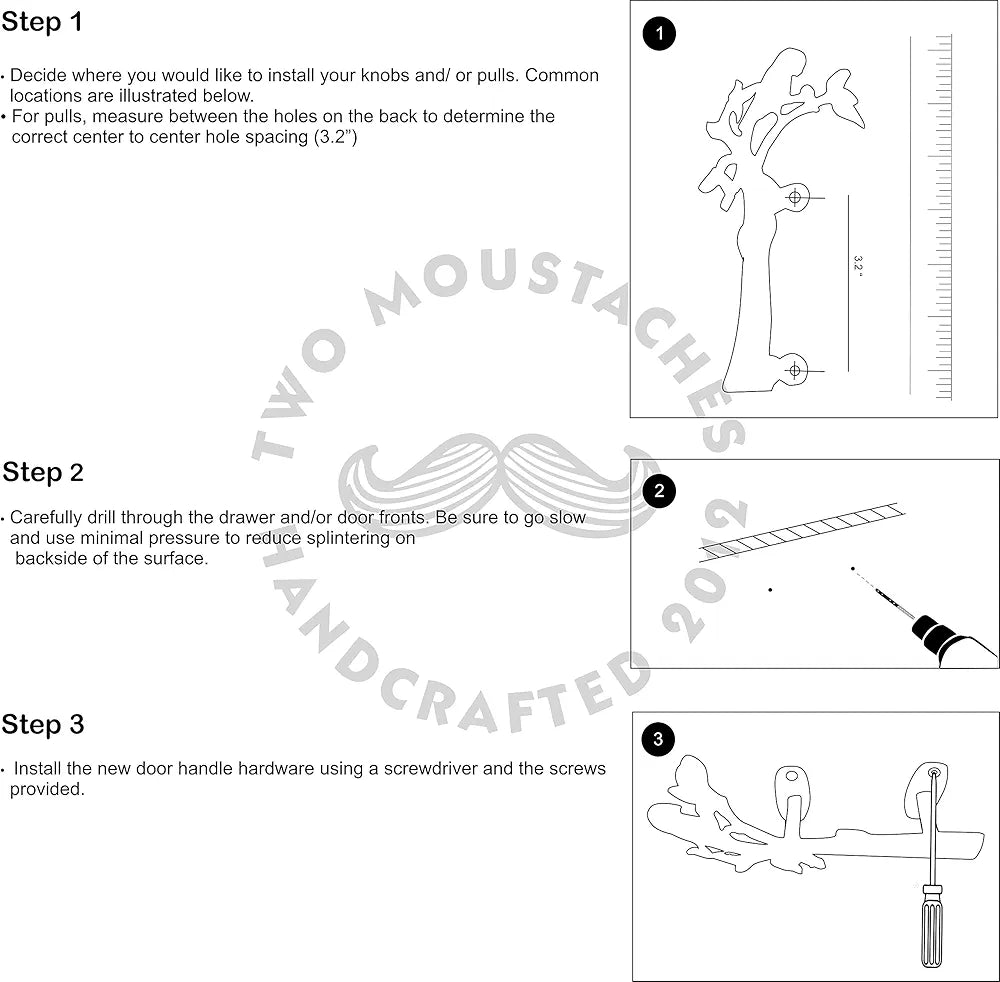 Step 1

• Decide where you would like to install your knobs and/ or pulls. Common locations are illustrated below.
• For pulls, measure between the holes on the back to determine the correct center to center hole spacing (3.2")

1

3.2"

TWO MOUSTACHES
HANDCRAFTED 2012

Step 2

• Carefully drill through the drawer and/or door fronts. Be sure to go slow and use minimal pressure to reduce splintering on backside of the surface.

2

Step 3

• Install the new door handle hardware using a screwdriver and the screws provided.

3