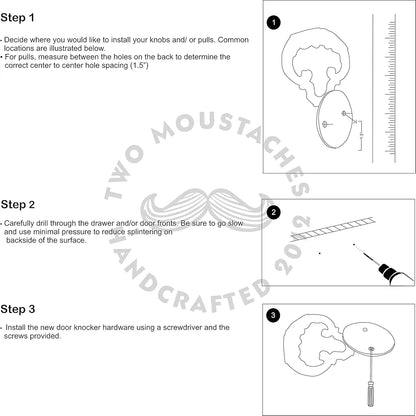 Step 1

- Decide where you would like to install your knobs and/ or pulls. Common locations are illustrated below.
- For pulls, measure between the holes on the back to determine the correct center to center hole spacing (1.5")

1

TWO MOUSTACHES HANDCRAFTED 2012

Step 2

- Carefully drill through the drawer and/or door fronts. Be sure to go slow and use minimal pressure to reduce splintering on backside of the surface.

2

Step 3

- Install the new door knocker hardware using a screwdriver and the screws provided.

3