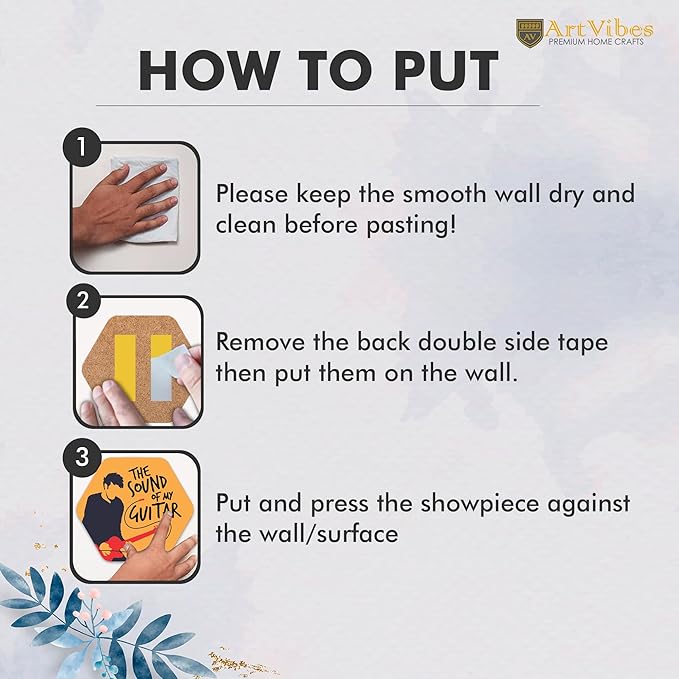 AV ArtVibes
PREMIUM HOME CRAFTS

HOW TO PUT

1

Please keep the smooth wall dry and clean before pasting!

2

Remove the back double side tape then put them on the wall.

3

THE SOUND OF MY GUITAR

Put and press the showpiece against the wall/surface