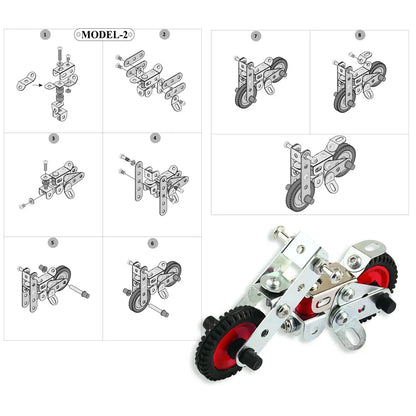 1

MODEL-2

2

3

4

5

6

7

8