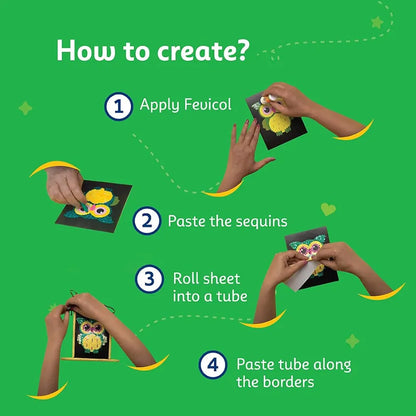 How to create?

1 Apply Fevicol

2 Paste the sequins

3 Roll sheet into a tube

4 Paste tube along the borders