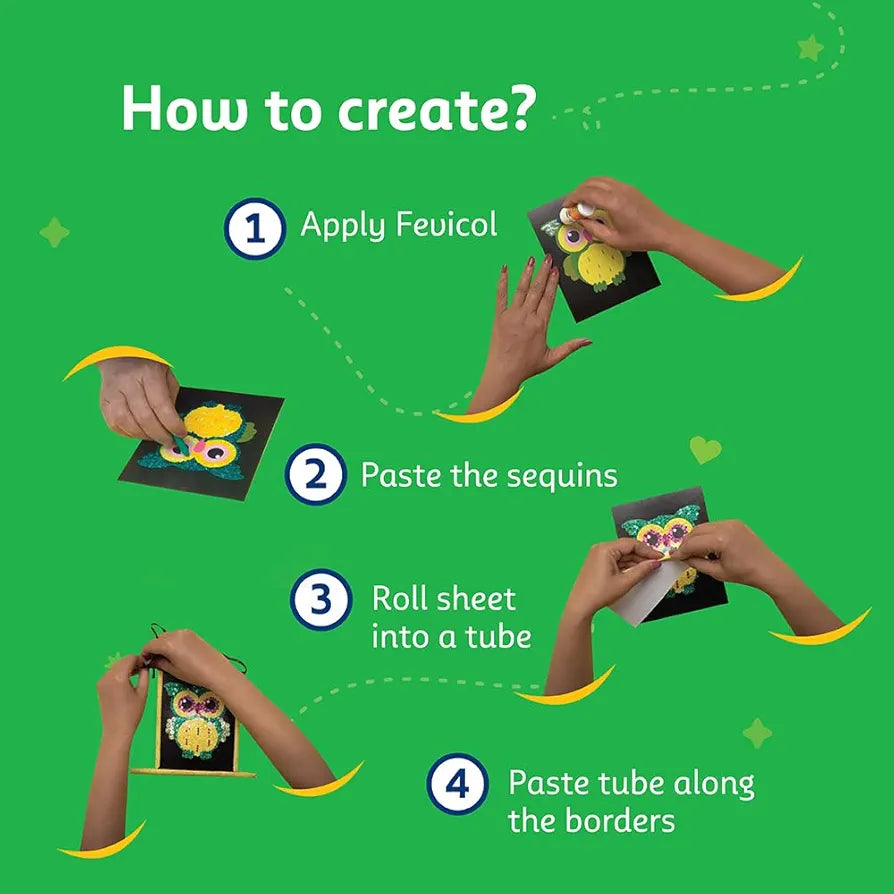 How to create?

1 Apply Fevicol

2 Paste the sequins

3 Roll sheet into a tube

4 Paste tube along the borders