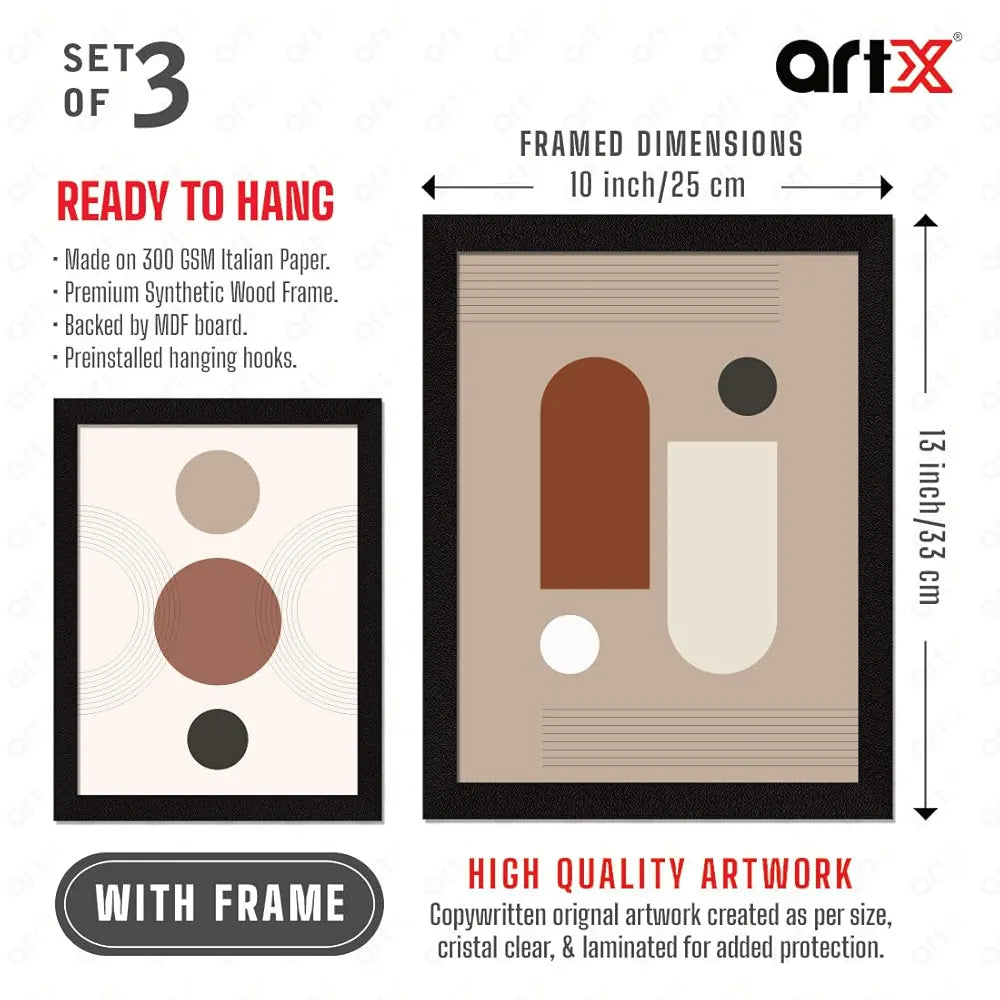 SET OF 3

artX®

READY TO HANG

· Made on 300 GSM Italian Paper.
· Premium Synthetic Wood Frame.
· Backed by MDF board.
· Preinstalled hanging hooks.

FRAMED DIMENSIONS
10 inch/25 cm

13 inch/33 cm

WITH FRAME

HIGH QUALITY ARTWORK
Copywritten orignal artwork created as per size, cristal clear, & laminated for added protection.