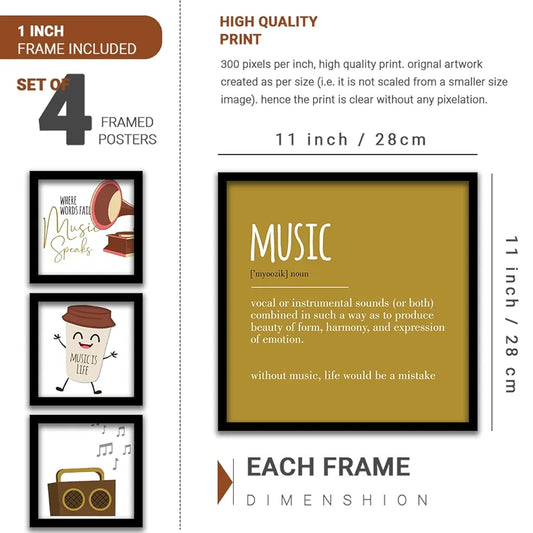 1 INCH
FRAME INCLUDED

SET OF
4
FRAMED
POSTERS

WHERE
WORDS FAIL
Music
Speaks

MUSIC IS
LIFE

HIGH QUALITY
PRINT

300 pixels per inch, high quality print. orignal artwork created as per size (i.e. it is not scaled from a smaller size image). hence the print is clear without any pixelation.

11 inch / 28cm

MUSIC

['myoozik] noun

vocal or instrumental sounds (or both) combined in such a way as to produce beauty of form, harmony, and expression of emotion.

without music, life would be a mistake

11 inch / 28 cm

EACH FRAME
DIMENSHION