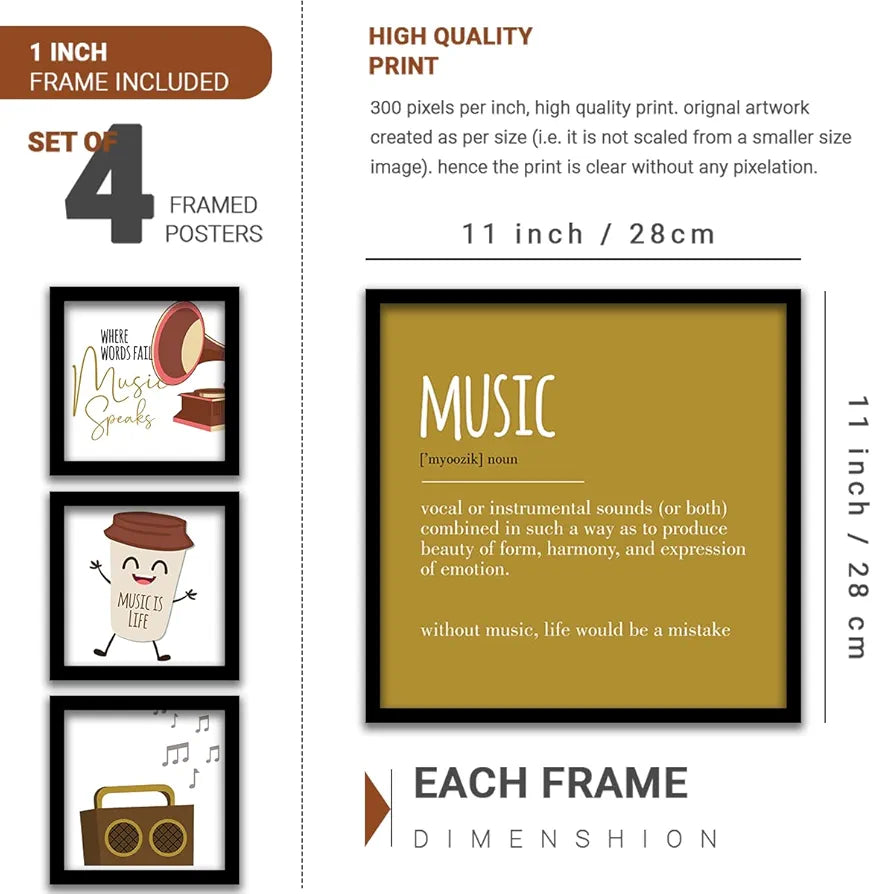 1 INCH
FRAME INCLUDED

SET OF 4 FRAMED POSTERS

WHERE WORDS FAIL Music Speaks

MUSIC IS LIFE

HIGH QUALITY PRINT

300 pixels per inch, high quality print. orignal artwork created as per size (i.e. it is not scaled from a smaller size image). hence the print is clear without any pixelation.

11 inch / 28cm

MUSIC

['myoozik] noun

vocal or instrumental sounds (or both) combined in such a way as to produce beauty of form, harmony, and expression of emotion.

without music, life would be a mistake

11 inch / 28 cm

EACH FRAME
DIMENSHION