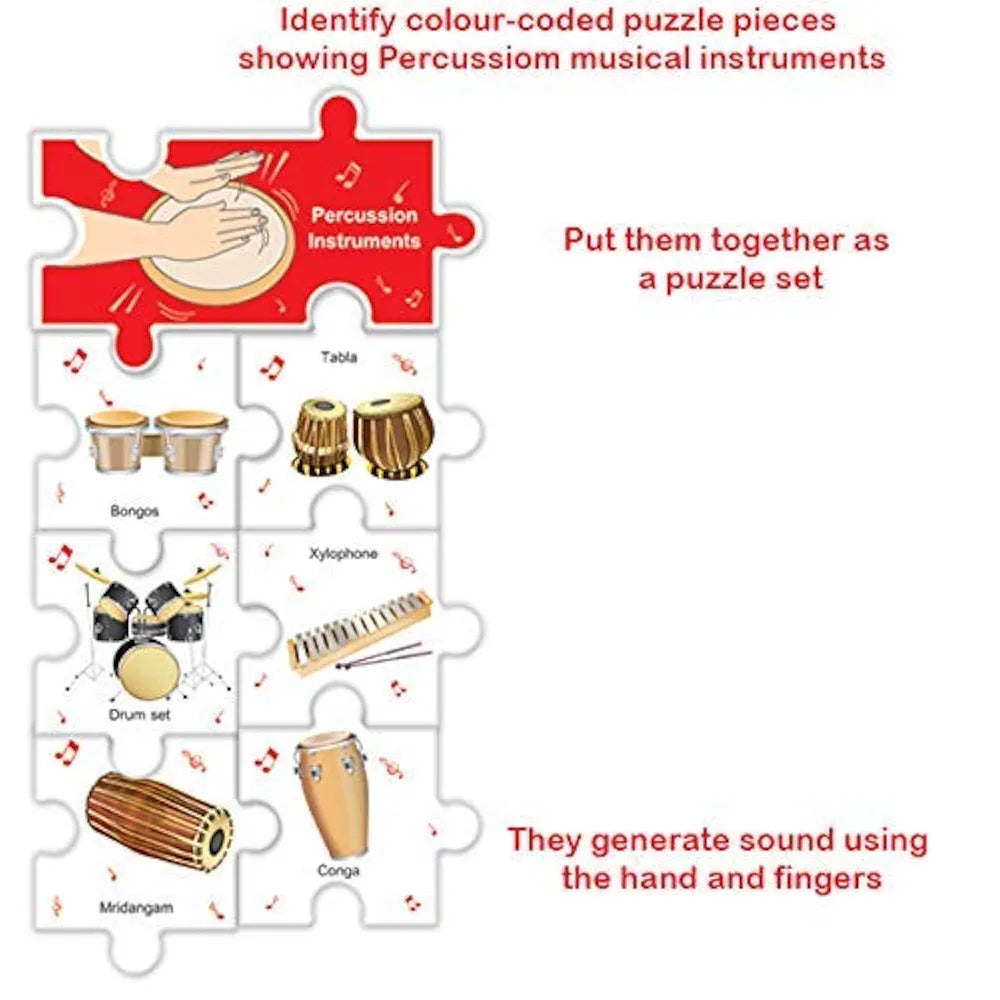 Identify colour-coded puzzle pieces showing Percussiom musical instruments

Percussion Instruments

Put them together as a puzzle set

Bongos

Tabla

Drum set

Xylophone

Mridangam

Conga

They generate sound using the hand and fingers