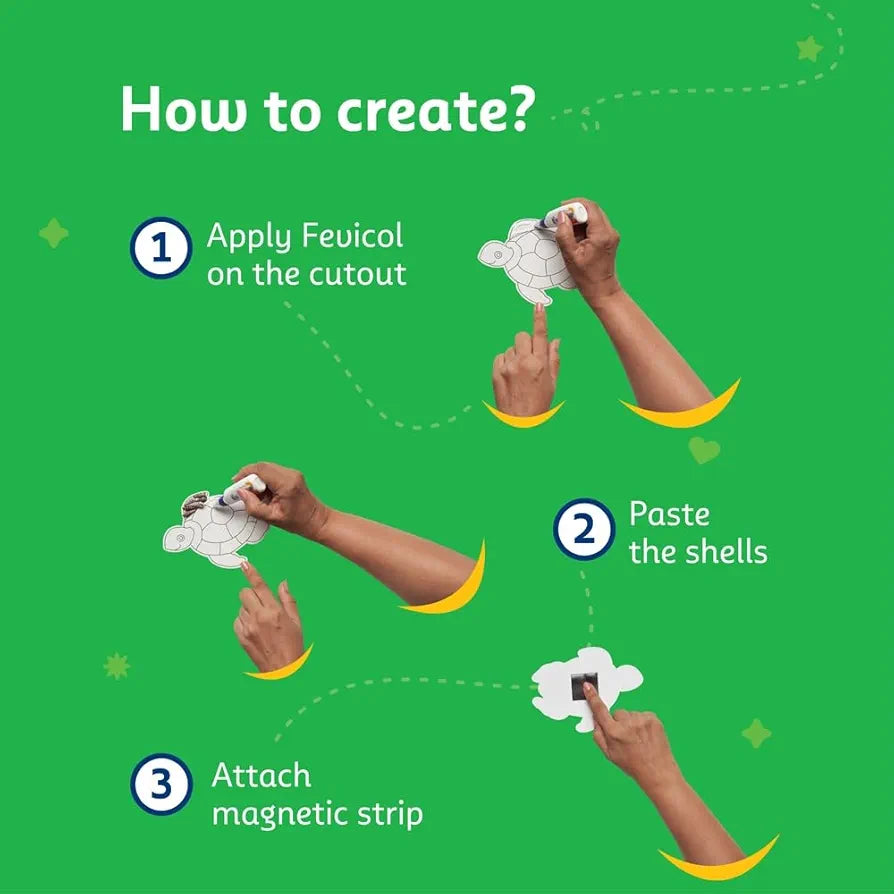 How to create?

1 Apply Fevicol on the cutout

2 Paste the shells

3 Attach magnetic strip