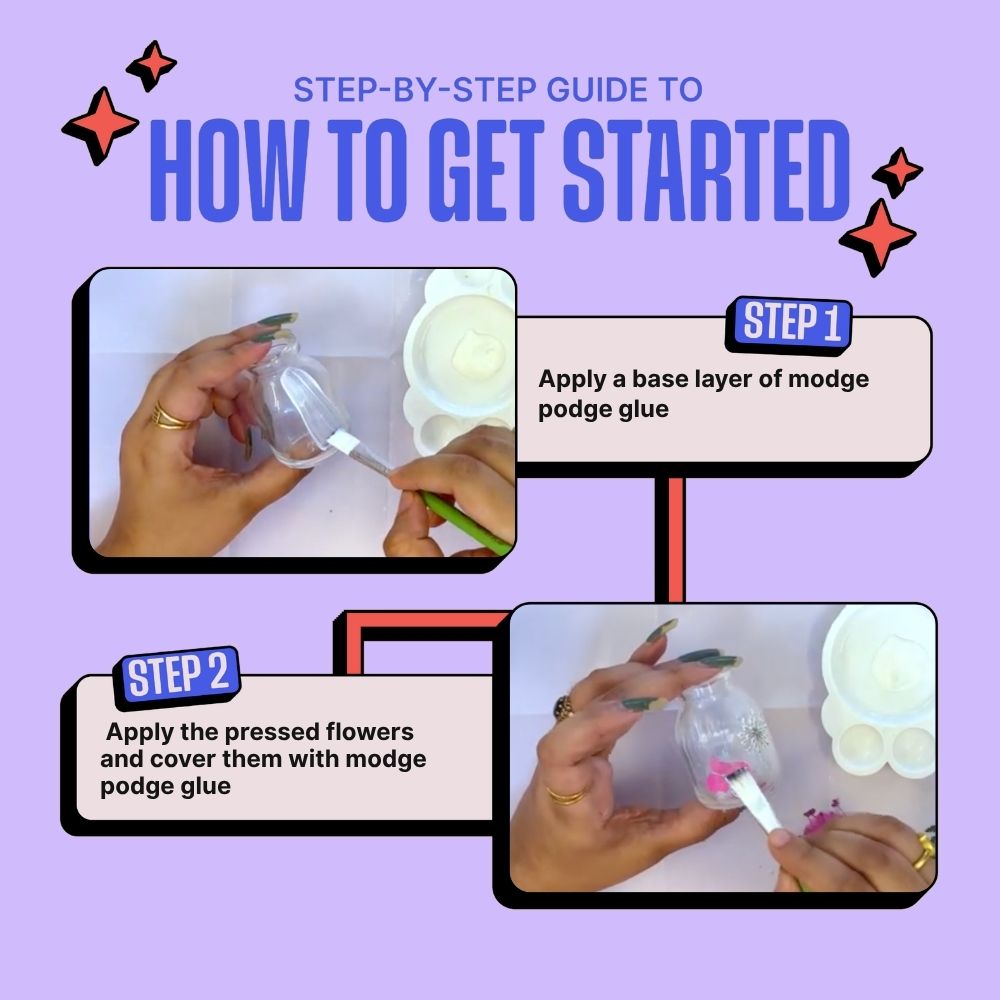 STEP-BY-STEP GUIDE TO
HOW TO GET STARTED

STEP 1
Apply a base layer of modge podge glue

STEP 2
Apply the pressed flowers and cover them with modge podge glue