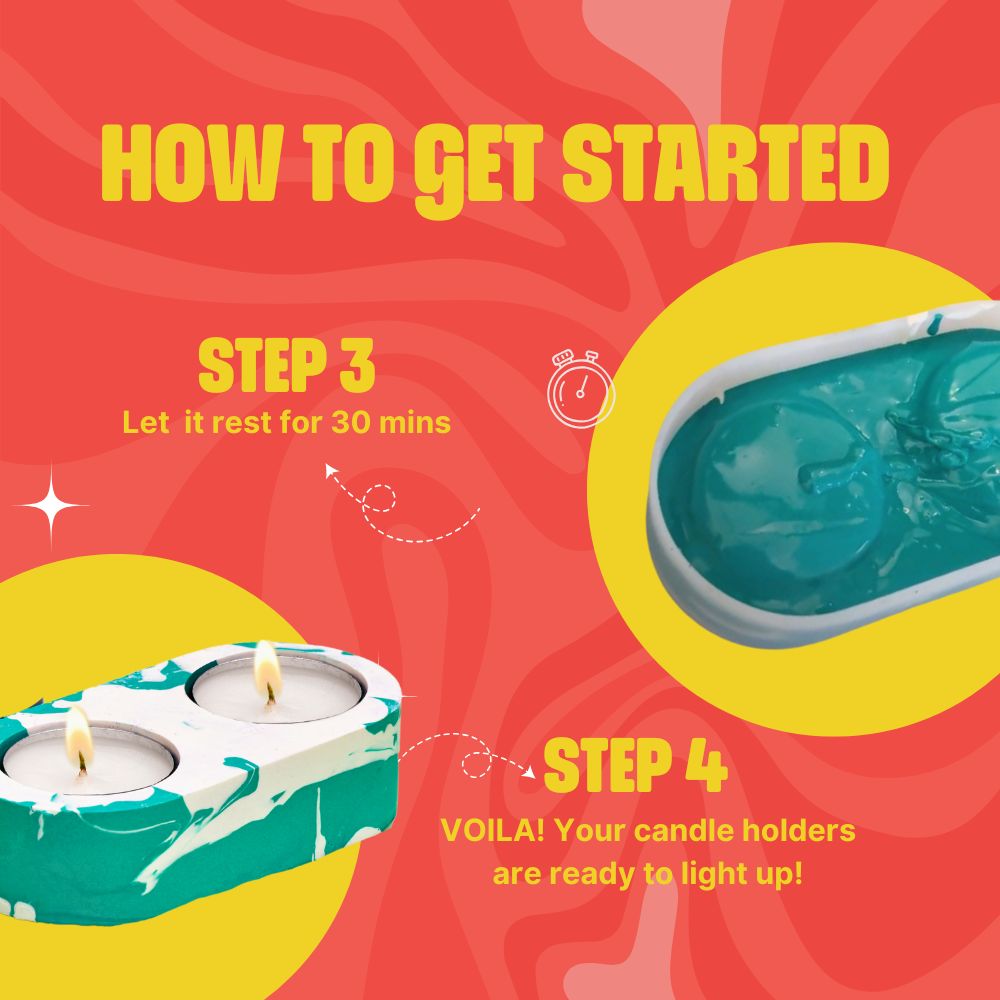 HOW TO GET STARTED

STEP 3
Let  it rest for 30 mins

STEP 4
VOILA! Your candle holders are ready to light up!