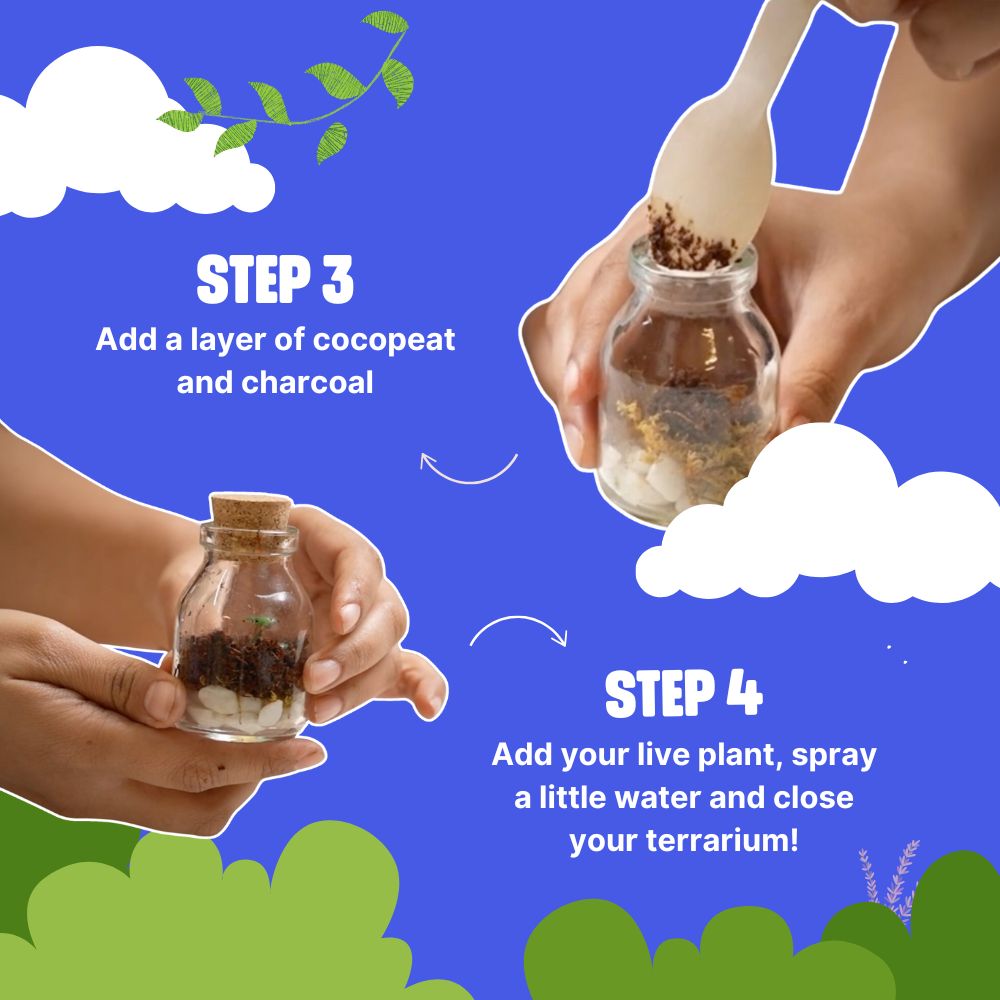 STEP 3
Add a layer of cocopeat and charcoal

STEP 4
Add your live plant, spray a little water and close your terrarium!