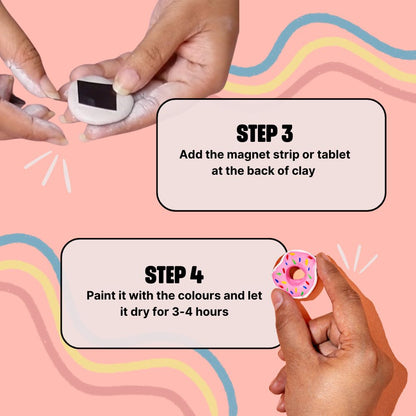 STEP 3
Add the magnet strip or tablet at the back of clay

STEP 4
Paint it with the colours and let it dry for 3-4 hours