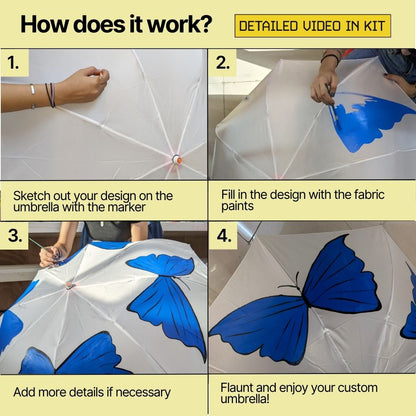 How does it work?

DETAILED VIDEO IN KIT

1.

Sketch out your design on the umbrella with the marker

2.

Fill in the design with the fabric paints

3.

Add more details if necessary

4.

Flaunt and enjoy your custom umbrella!