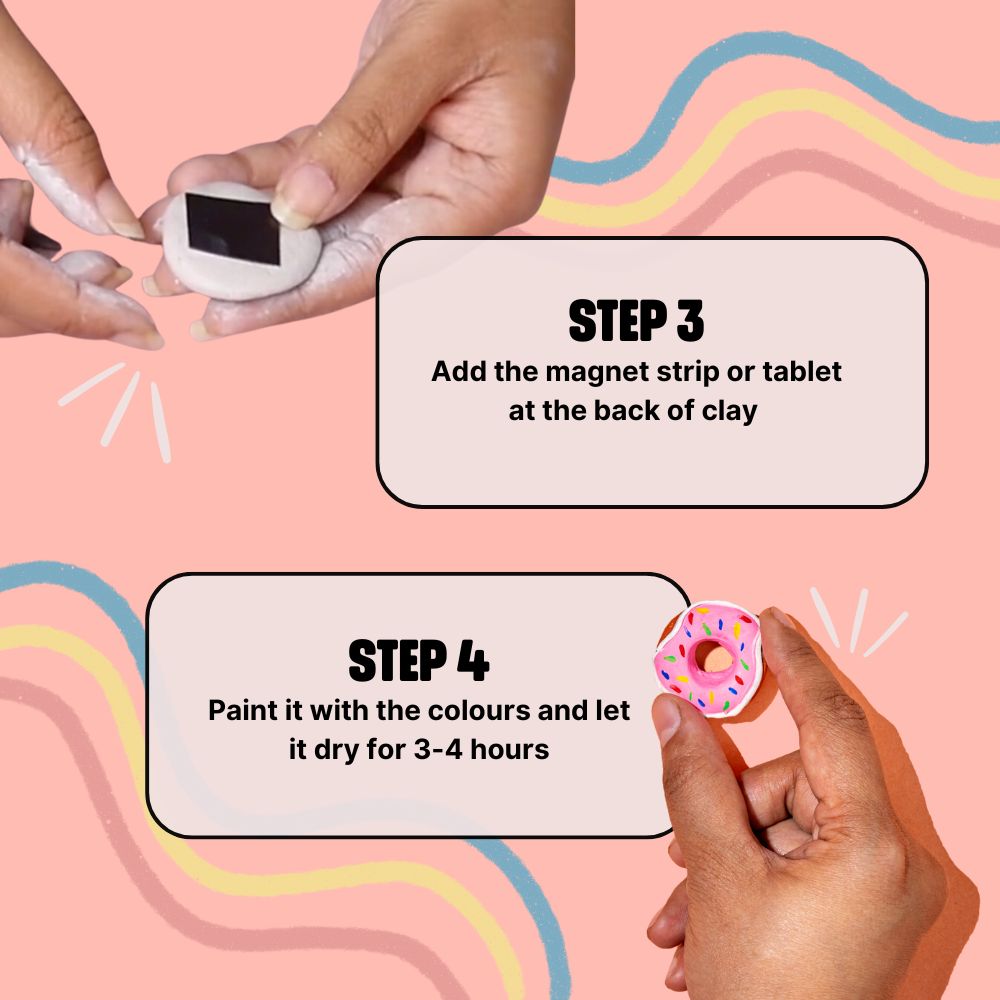 STEP 3
Add the magnet strip or tablet at the back of clay

STEP 4
Paint it with the colours and let it dry for 3-4 hours