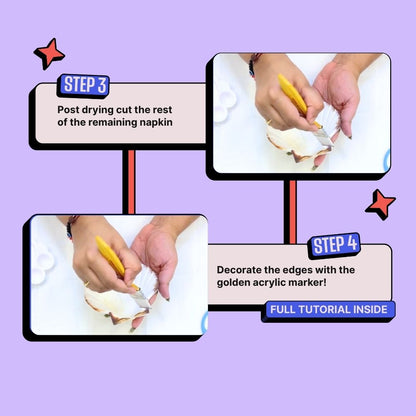 STEP 3
Post drying cut the rest of the remaining napkin

STEP 4
Decorate the edges with the golden acrylic marker!

FULL TUTORIAL INSIDE