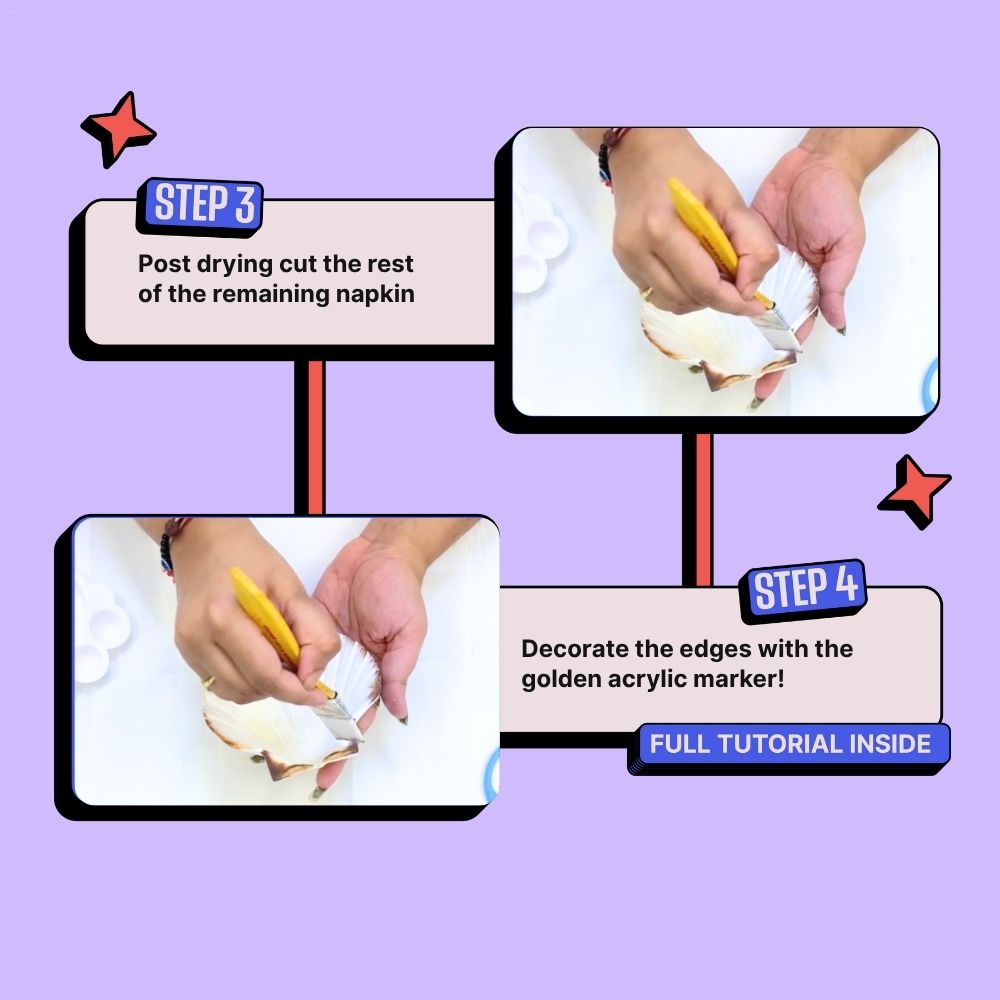 STEP 3

Post drying cut the rest of the remaining napkin

STEP 4

Decorate the edges with the golden acrylic marker!

FULL TUTORIAL INSIDE