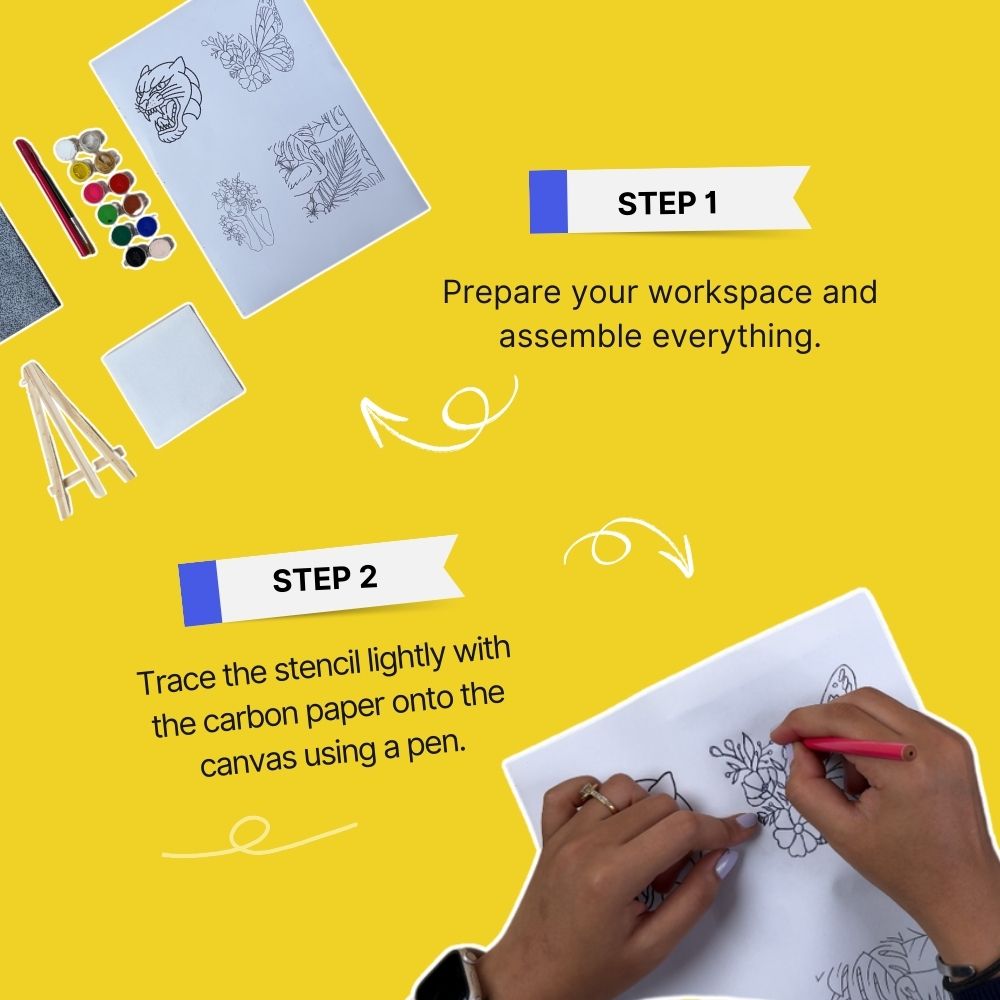 STEP 1

Prepare your workspace and assemble everything.

STEP 2

Trace the stencil lightly with the carbon paper onto the canvas using a pen.