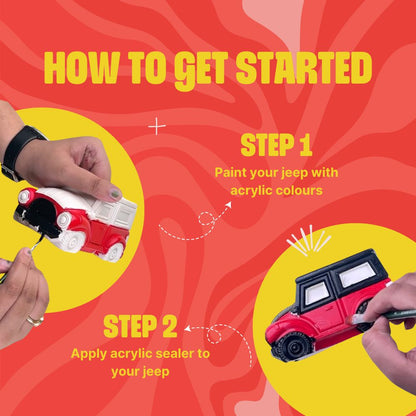 HOW TO GET STARTED

STEP 1
Paint your jeep with acrylic colours

STEP 2
Apply acrylic sealer to your jeep