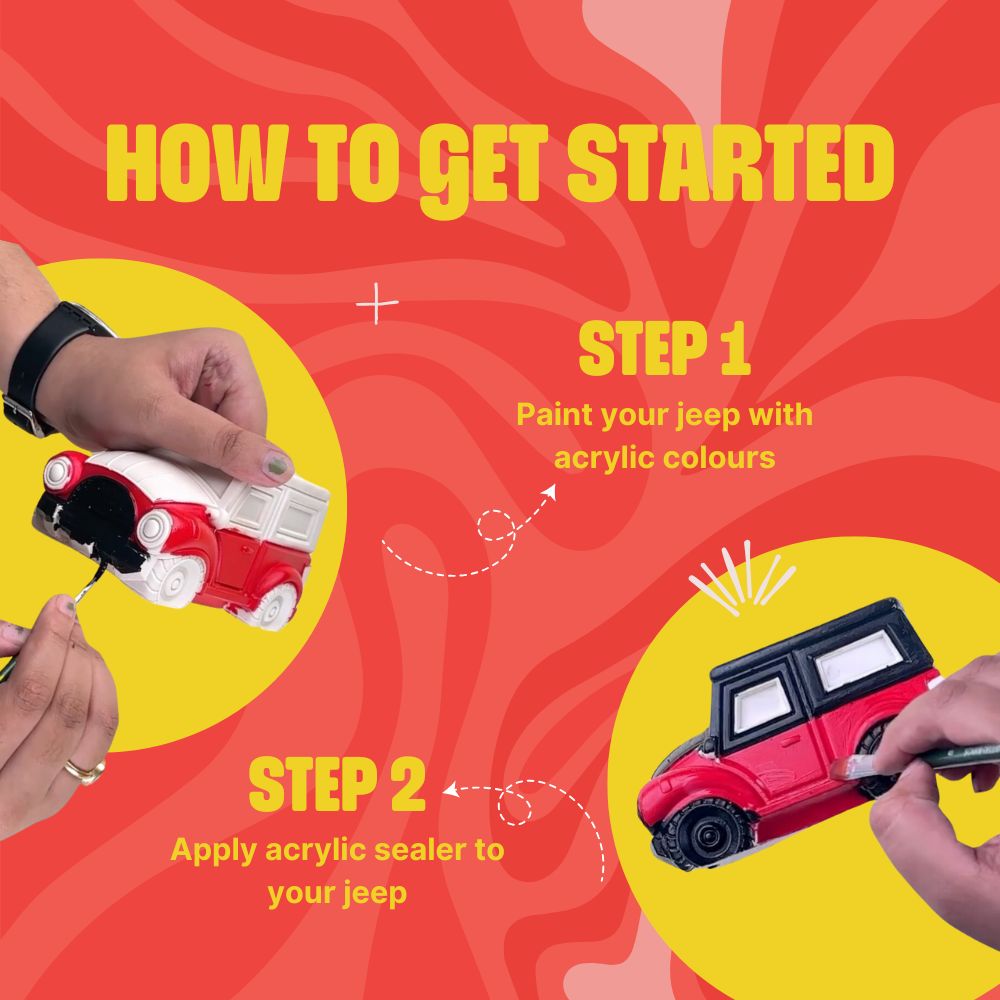 HOW TO GET STARTED

STEP 1
Paint your jeep with acrylic colours

STEP 2
Apply acrylic sealer to your jeep