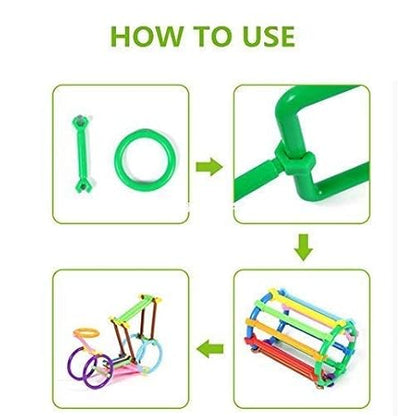 HOW TO USE