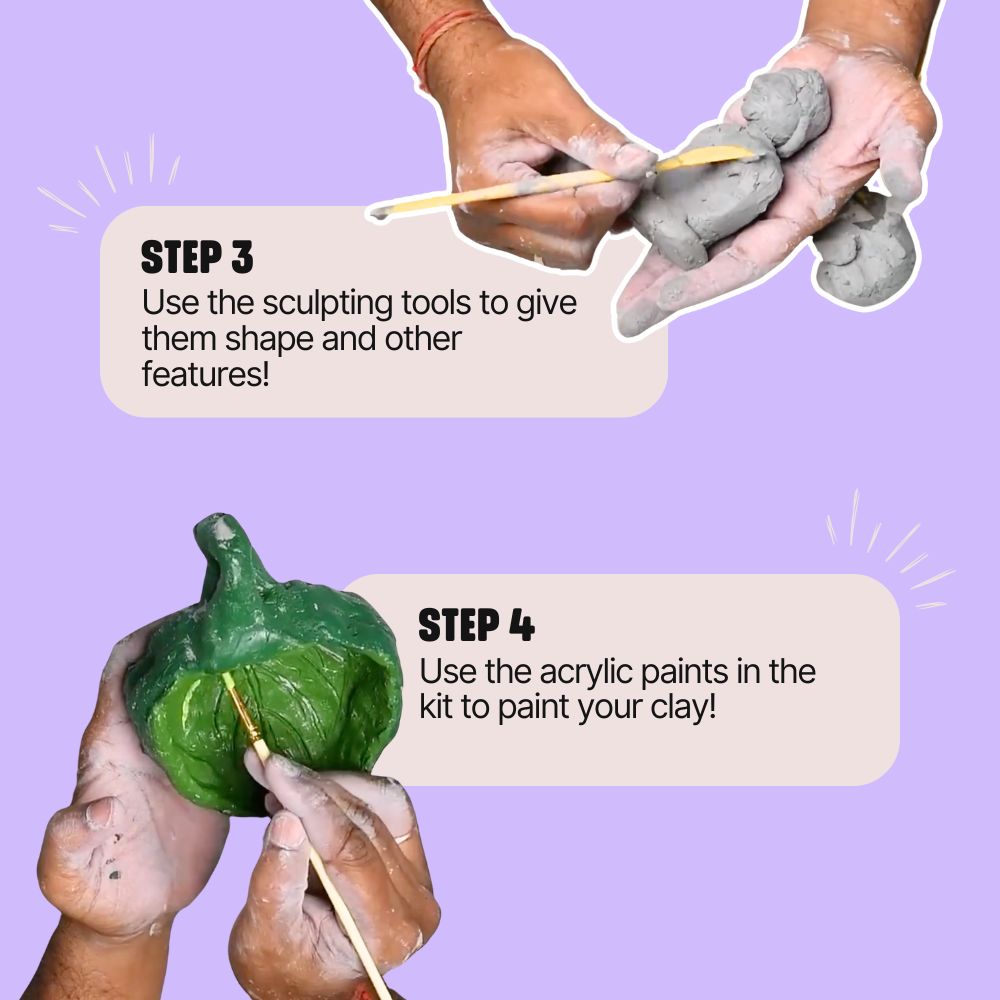 STEP 3
Use the sculpting tools to give them shape and other features!

STEP 4
Use the acrylic paints in the kit to paint your clay!