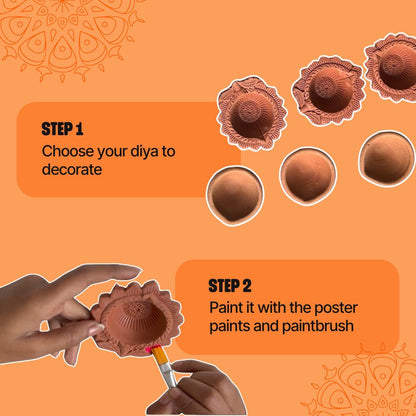 STEP 1
Choose your diya to decorate

STEP 2
Paint it with the poster paints and paintbrush