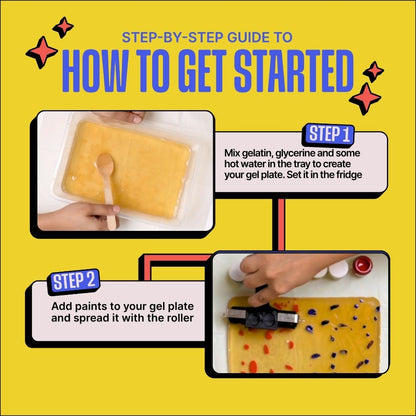 STEP-BY-STEP GUIDE TO
HOW TO GET STARTED

STEP 1
Mix gelatin, glycerine and some hot water in the tray to create your gel plate. Set it in the fridge

STEP 2
Add paints to your gel plate and spread it with the roller