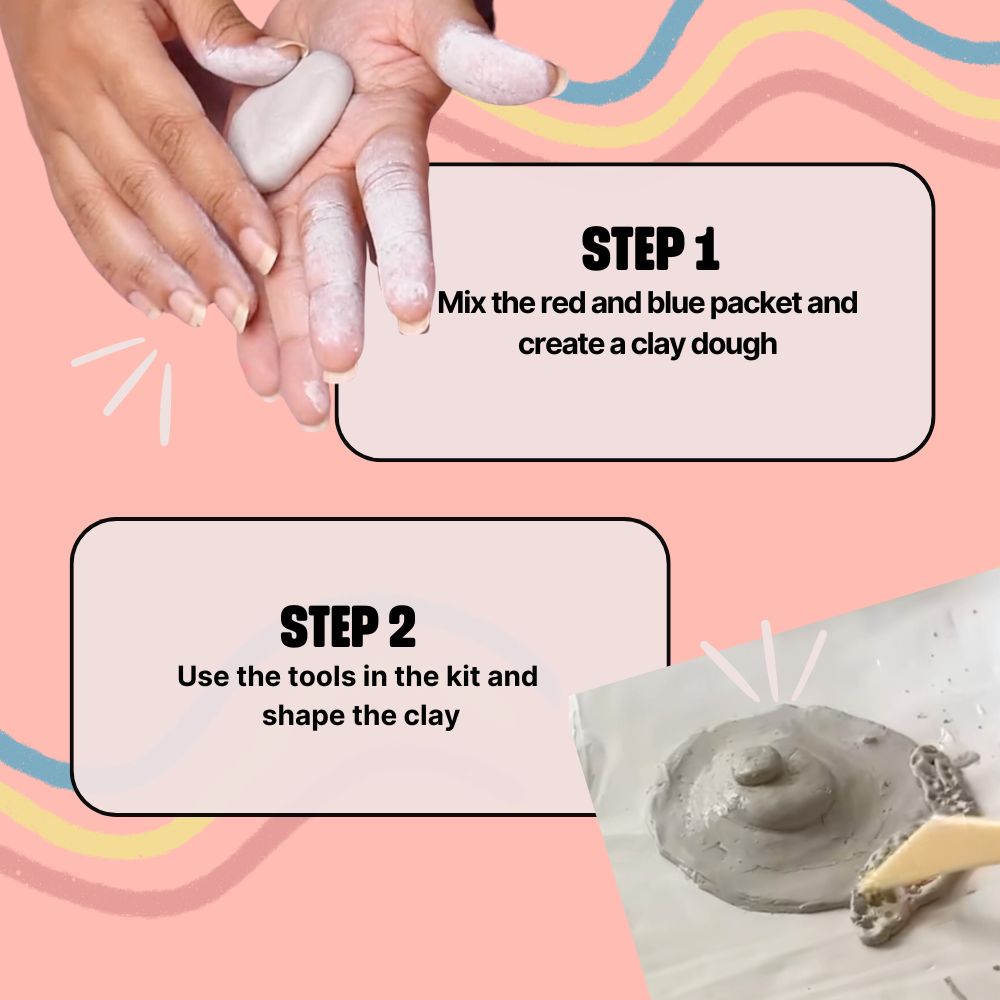 STEP 1
Mix the red and blue packet and create a clay dough

STEP 2
Use the tools in the kit and shape the clay