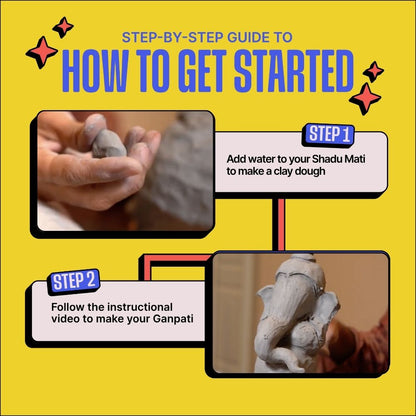 STEP-BY-STEP GUIDE TO
HOW TO GET STARTED

STEP 1
Add water to your Shadu Mati to make a clay dough

STEP 2
Follow the instructional video to make your Ganpati