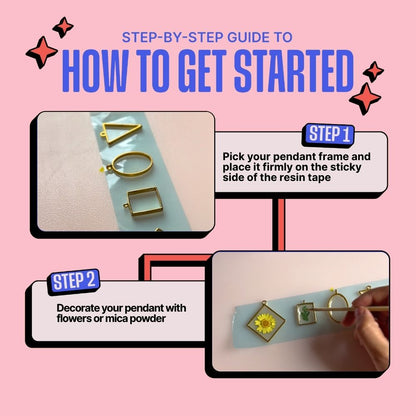 STEP-BY-STEP GUIDE TO
HOW TO GET STARTED

STEP 1
Pick your pendant frame and place it firmly on the sticky side of the resin tape

STEP 2
Decorate your pendant with flowers or mica powder