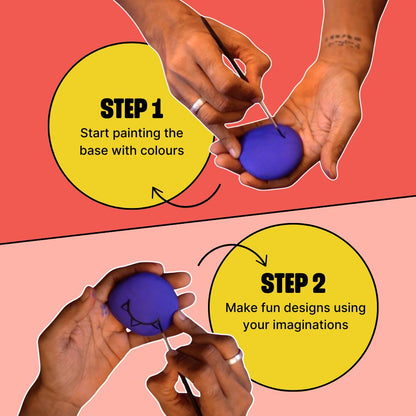 STEP 1
Start painting the base with colours

STEP 2
Make fun designs using your imaginations