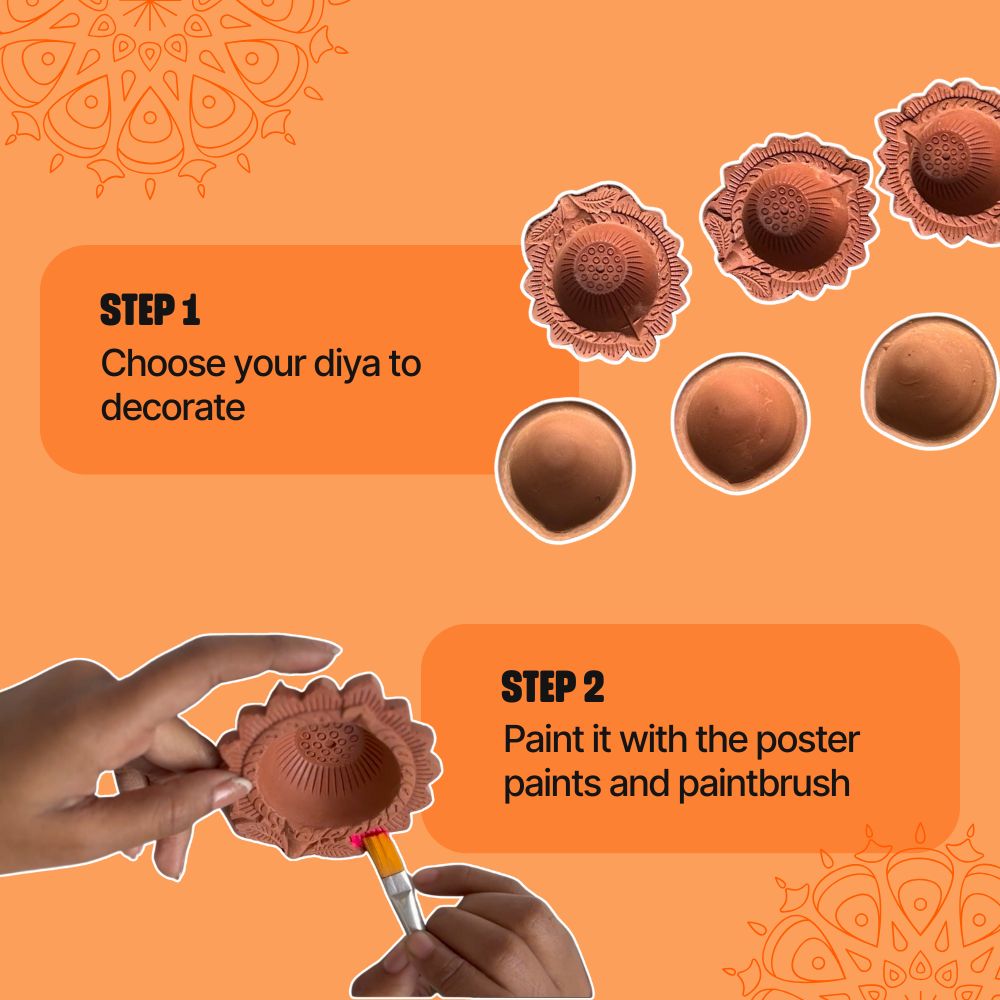 STEP 1
Choose your diya to decorate

STEP 2
Paint it with the poster paints and paintbrush